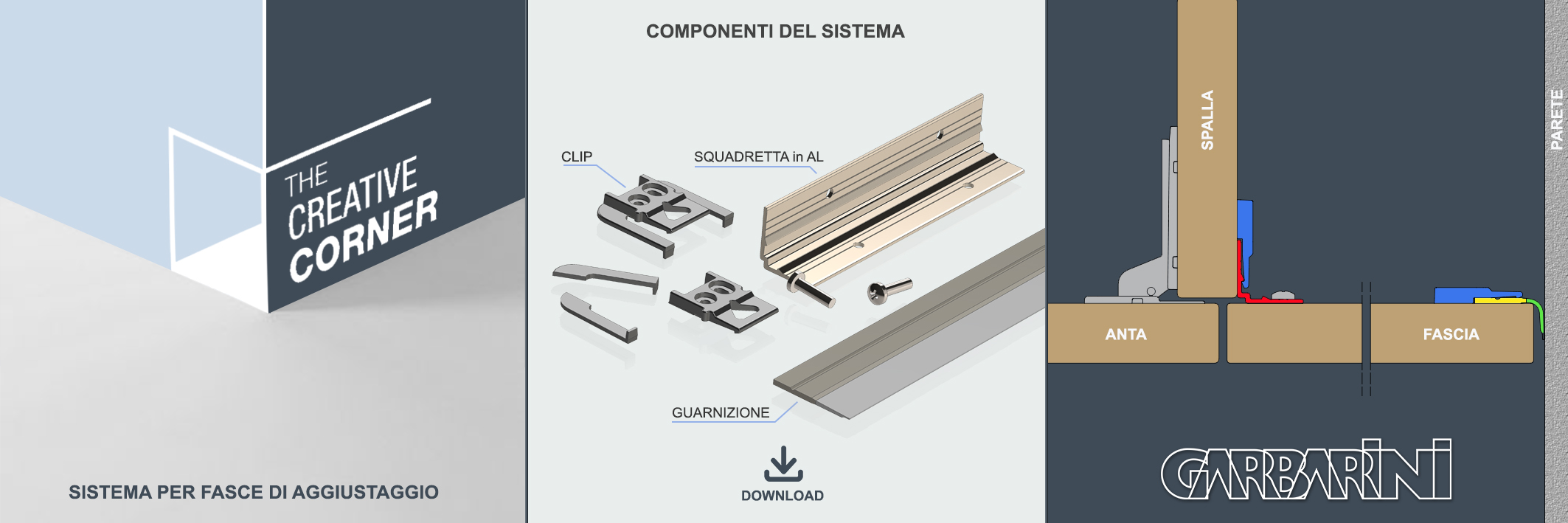 THE CREATIVE CORNER

SISTEMA PER FASCE DI AGGIUSTAGGIO

COMPONENTI DEL SISTEMA

CLIP

SQUADRETTA in AL

GUARNIZIONE

DOWNLOAD

SPALLA

PARETE

ANTA

FASCIA

GARBARINI