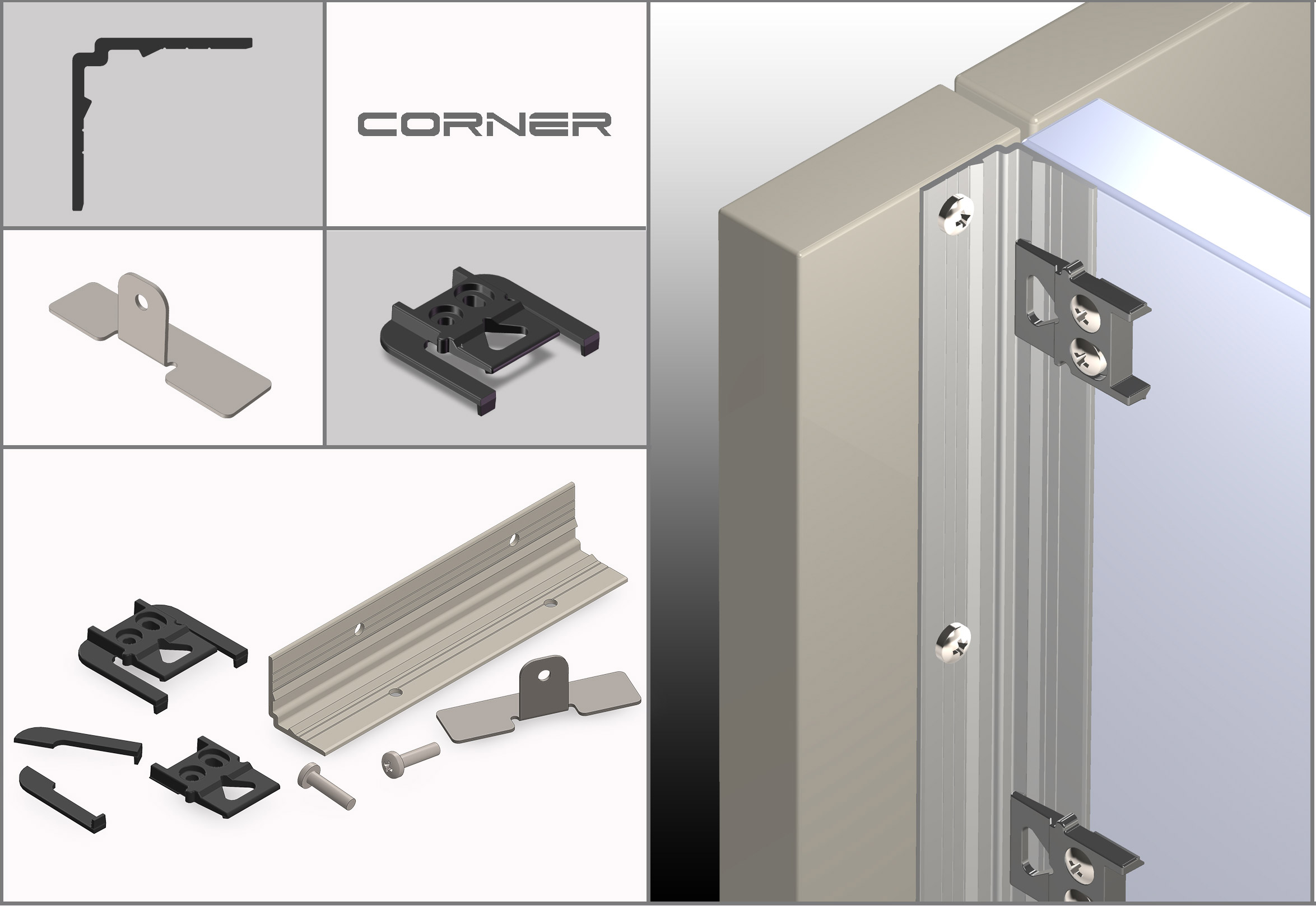 CORNER