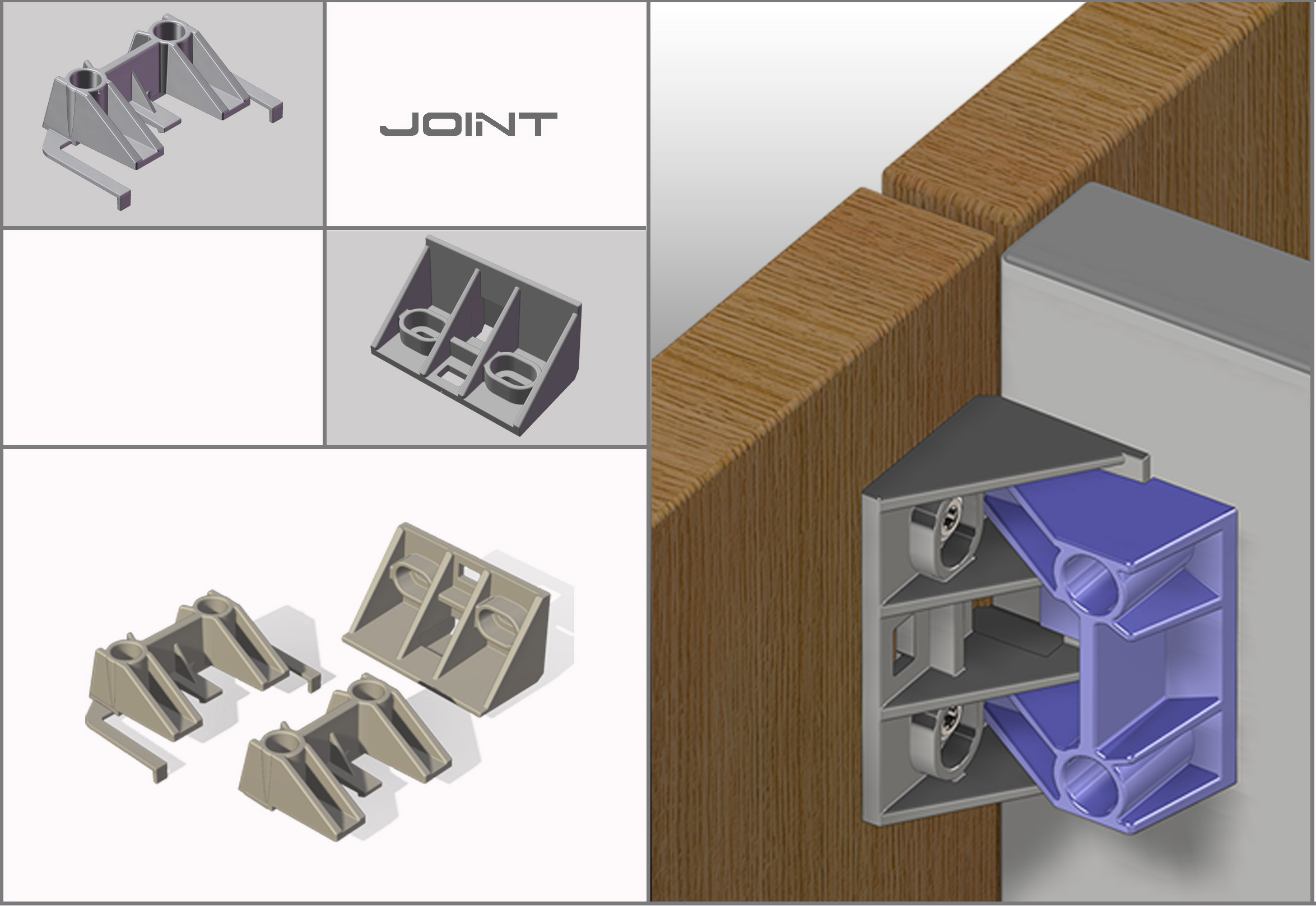 JOINT